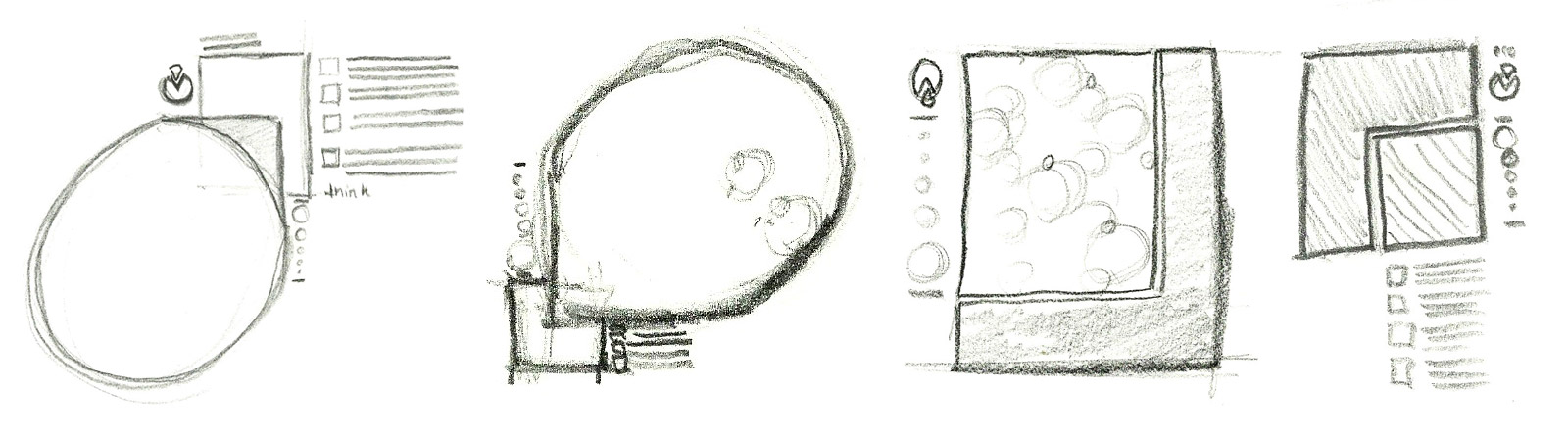 think