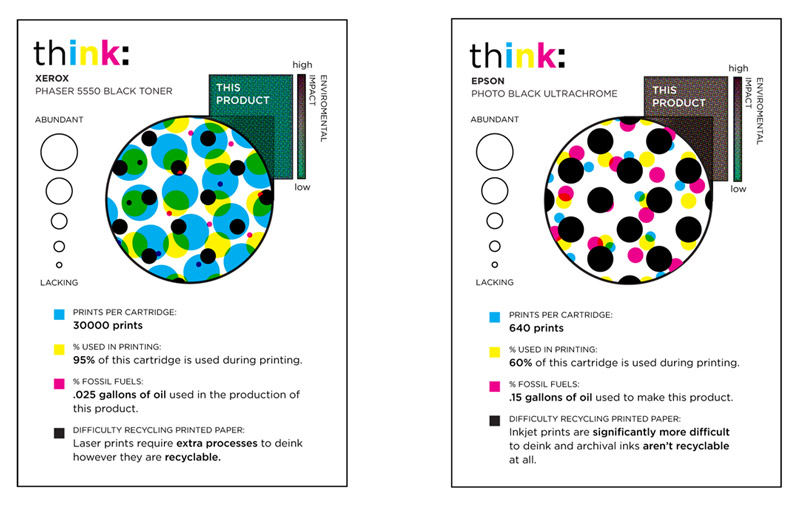 think:

XEROX
PHASER 5550 BLACK TONER

THIS PRODUCT

high
ENVIROMENTAL IMPACT
low

ABUNDANT

LACKING

PRINTS PER CARTRIDGE:
30000 prints

% USED IN PRINTING:
95% of this cartridge is used during printing.

% FOSSIL FUELS:
.025 gallons of oil used in the production of this product.

DIFFICULTY RECYCLING PRINTED PAPER:
Laser prints require extra processes to deink however they are recyclable.

think:

EPSON
PHOTO BLACK ULTRACHROME

THIS PRODUCT

high
ENVIROMENTAL IMPACT
low

ABUNDANT

LACKING

PRINTS PER CARTRIDGE:
640 prints

% USED IN PRINTING:
60% of this cartridge is used during printing.

% FOSSIL FUELS:
.15 gallons of oil used to make this product.

DIFFICULTY RECYCLING PRINTED PAPER:
Inkjet prints are significantly more difficult to deink and archival inks aren't recyclable at all.